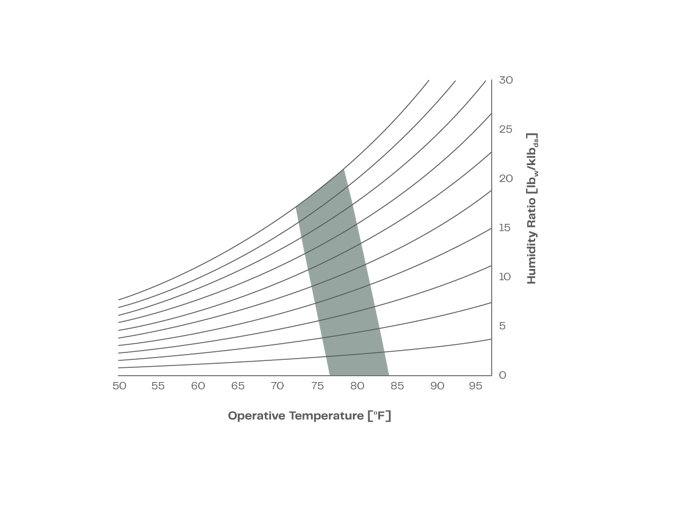 30
25
20
15
10
5
0

Humidity Ratio [$lb_w/klb_{da}$]

50 55 60 65 70 75 80 85 90 95

Operative Temperature [°F]