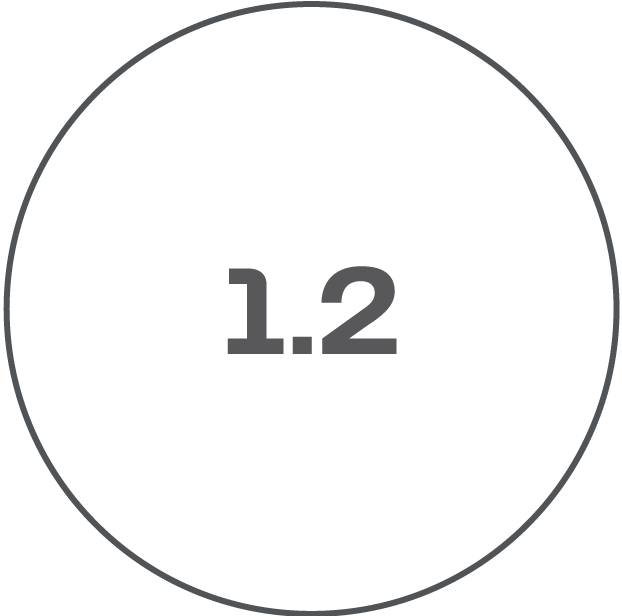 1.2