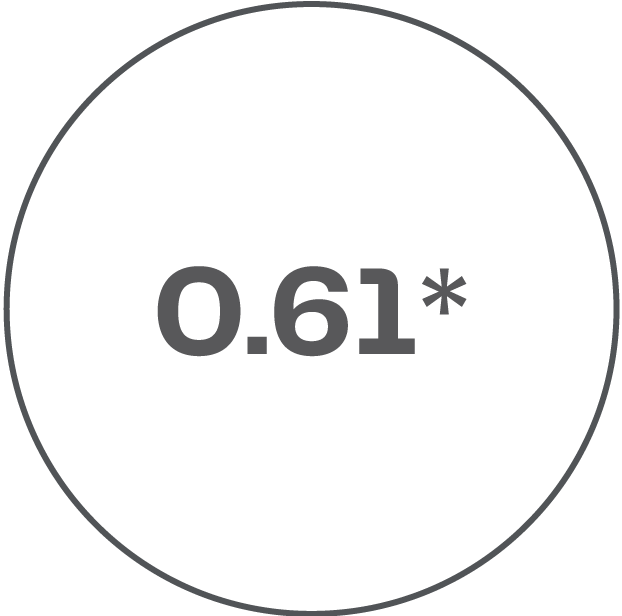 0.61*