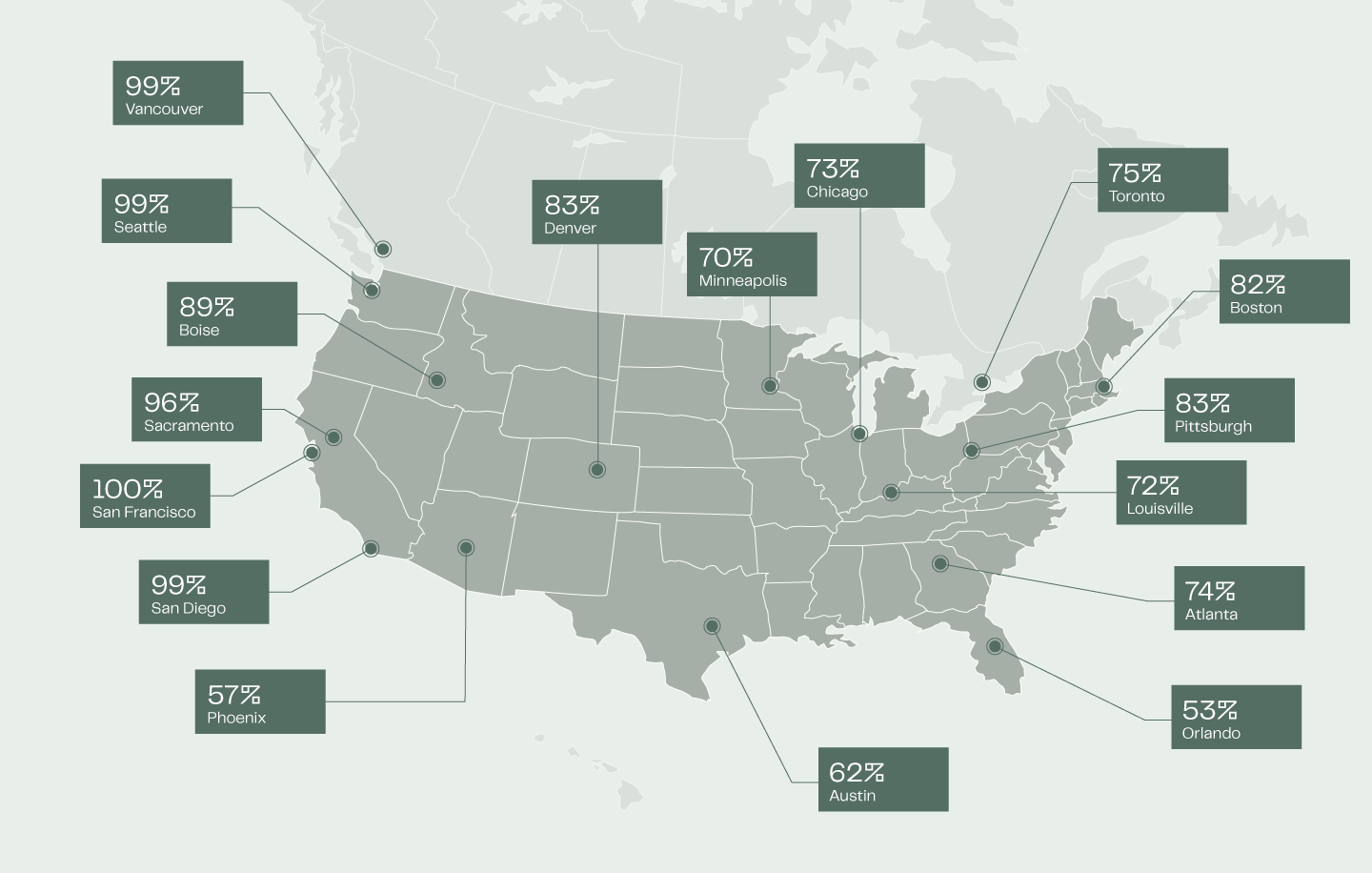 99%
Vancouver

99%
Seattle

89%
Boise

96%
Sacramento

100%
San Francisco

99%
San Diego

57%
Phoenix

83%
Denver

70%
Minneapolis

73%
Chicago

75%
Toronto

82%
Boston

83%
Pittsburgh

72%
Louisville

74%
Atlanta

53%
Orlando

62%
Austin