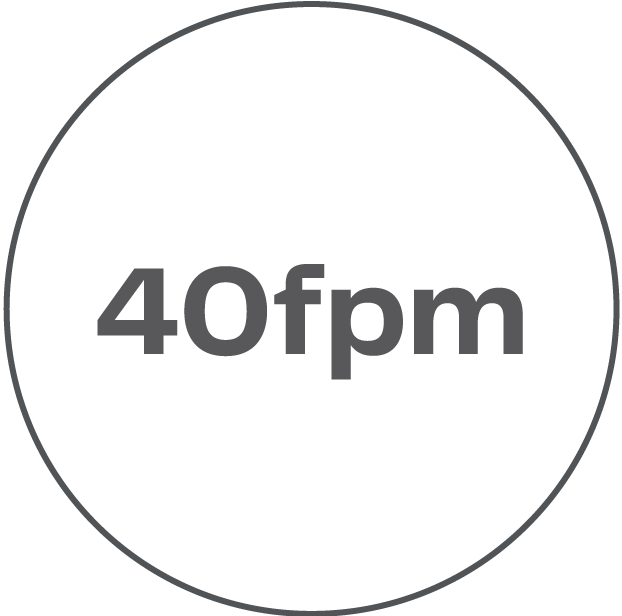 40fpm